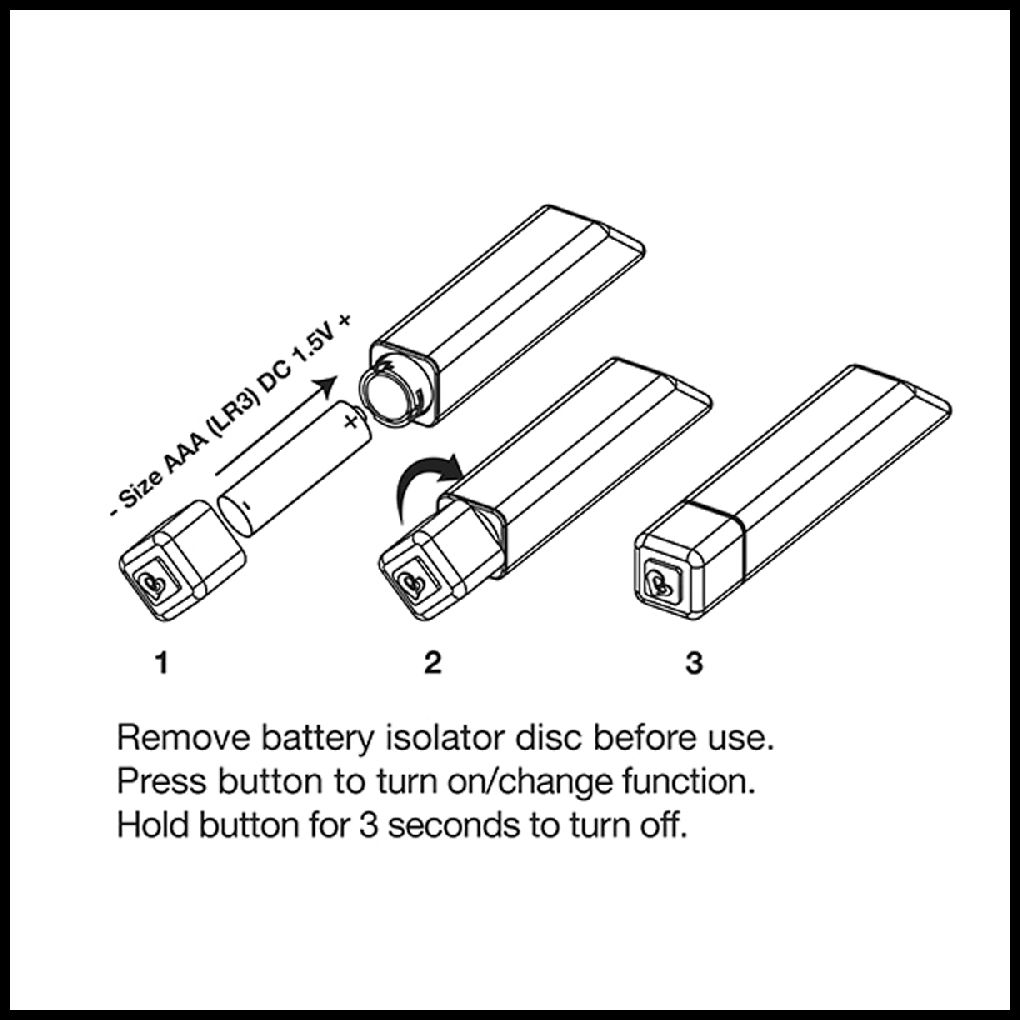 - Size AAA (LR3) DC 1.5V +

-

+

1

2

3

Remove battery isolator disc before use.
Press button to turn on/change function.
Hold button for 3 seconds to turn off.